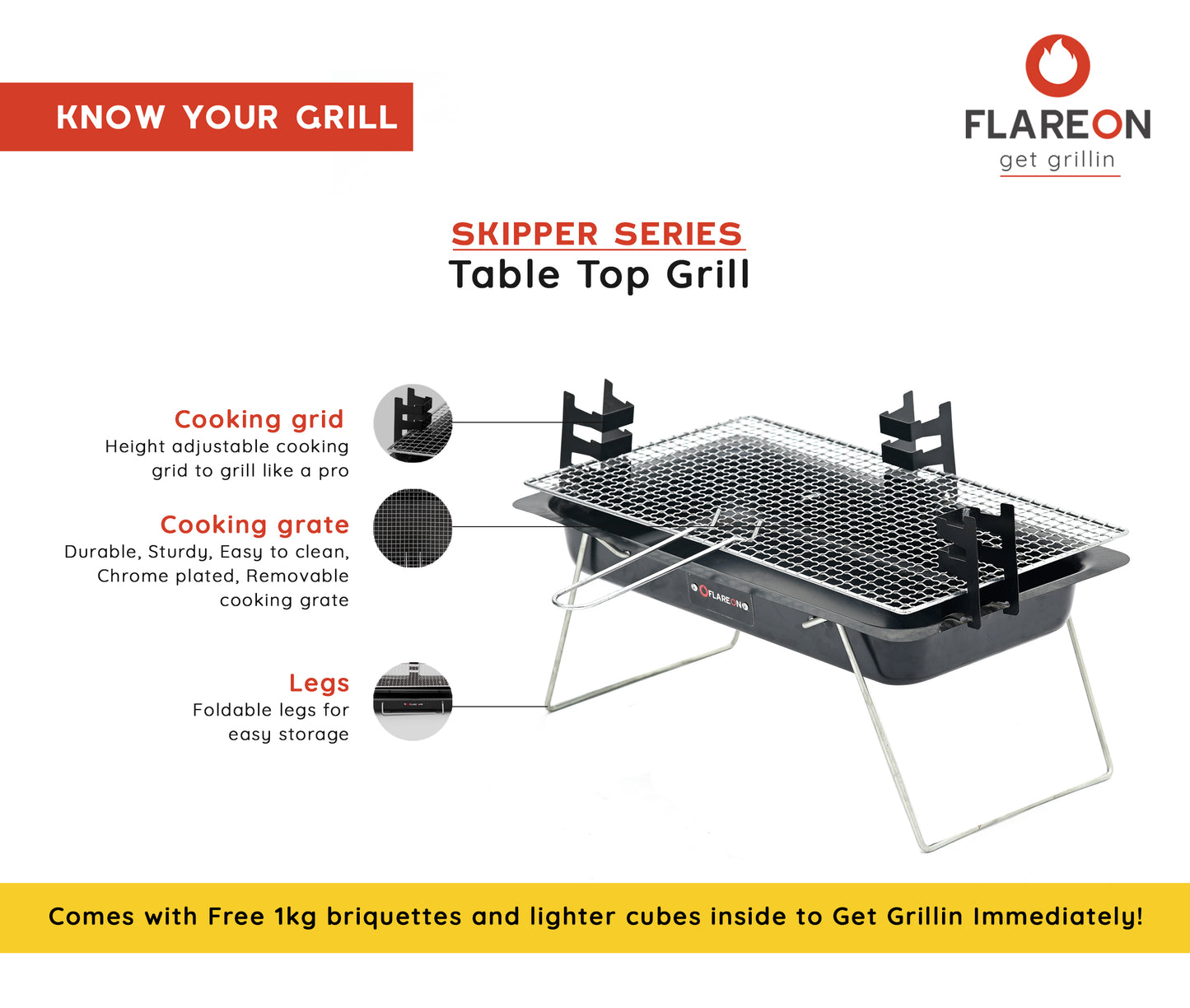 KNOW YOUR GRILL

FLAREON
get grillin

SKIPPER SERIES
Table Top Grill

Cooking grid
Height adjustable cooking grid to grill like a pro

Cooking grate
Durable, Sturdy, Easy to clean, Chrome plated, Removable cooking grate

Legs
Foldable legs for easy storage

FLAREON

Comes with Free 1kg briquettes and lighter cubes inside to Get Grillin Immediately!